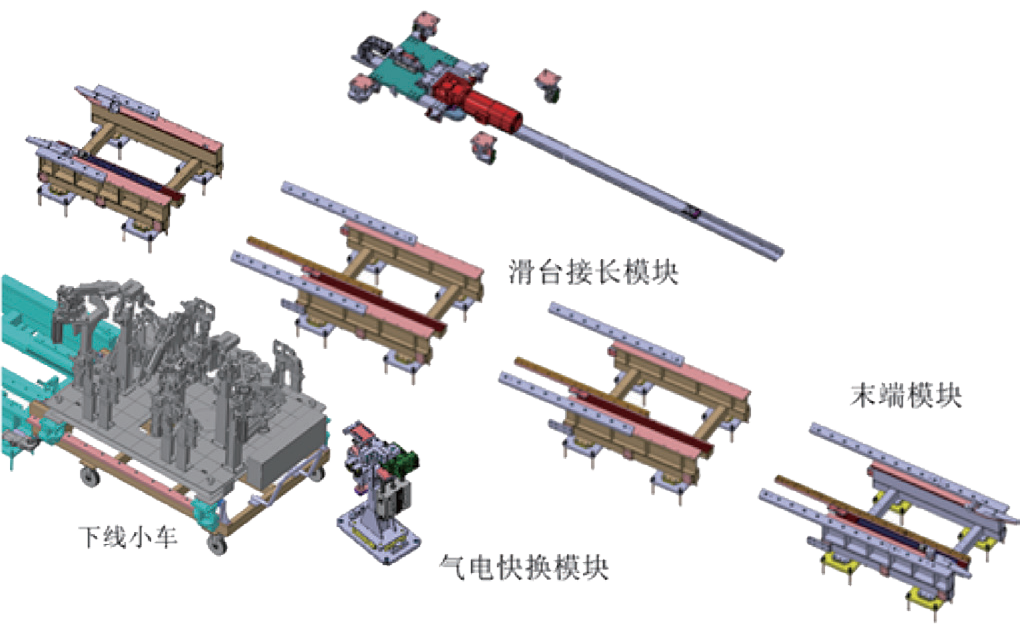 滑台接长模块

末端模块

下线小车

气电快换模块